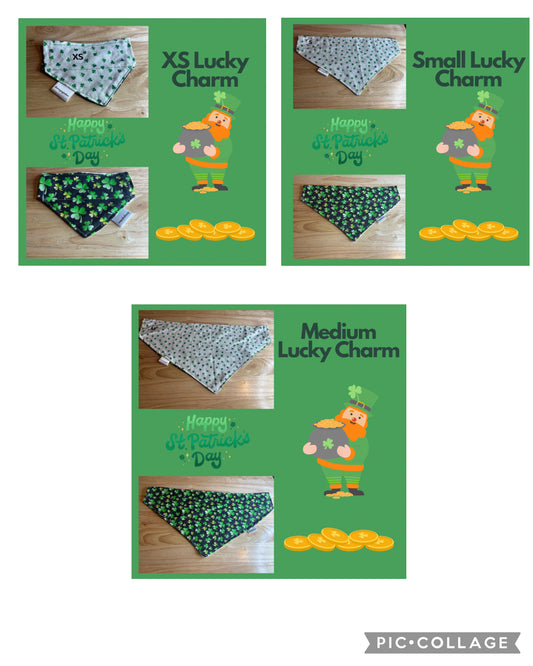 XS

XS Lucky Charm

Happy St. Patrick's Day

Small Lucky Charm

Happy St. Patrick's Day

Medium Lucky Charm

Happy St. Patrick's Day

PIC•COLLAGE